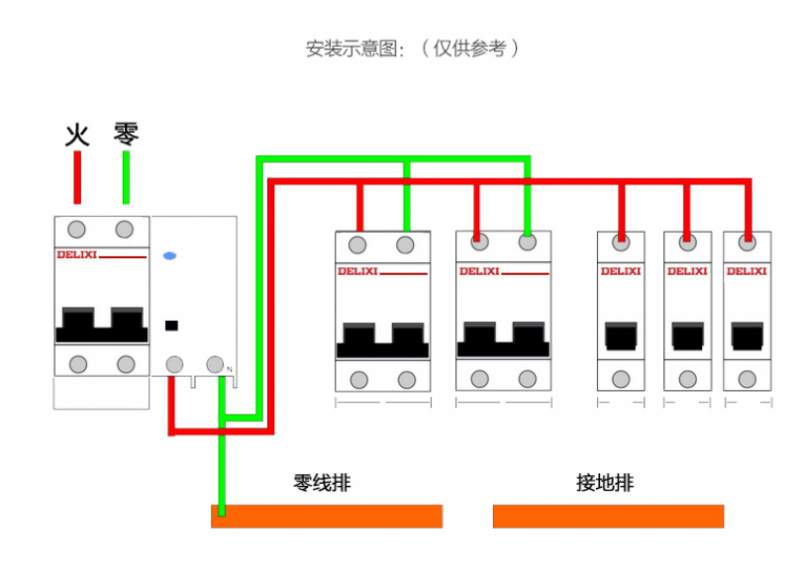 安装示意图：（仅供参考）

火 零

DELIXI

N

DELIXI DELIXI DELIXI DELIXI DELIXI

零线排 接地排