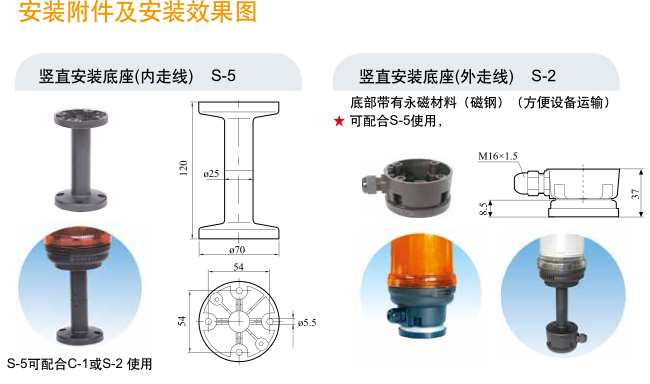 安装附件及安装效果图

竖直安装底座(内走线) S-5

120

ø25

ø70

54

54

ø5.5

S-5可配合C-1或S-2 使用

竖直安装底座(外走线) S-2

底部带有永磁材料（磁钢）（方便设备运输）

★ 可配合S-5使用，

M16×1.5

8.5

37