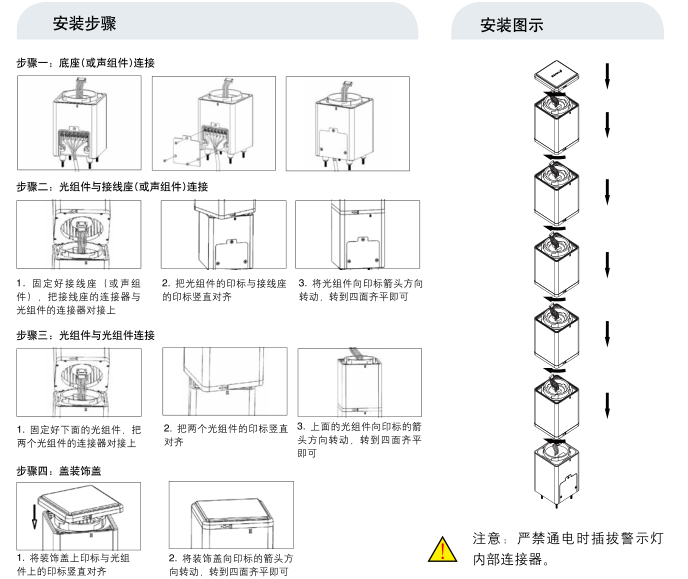 安装步骤

步骤一：底座（或声组件）连接

步骤二：光组件与接线座（或声组件）连接

1. 固定好接线座（或声组件），把接线座的连接器与光组件的连接器对接上

2. 把光组件的印标与接线座的印标竖直对齐

3. 将光组件向印标箭头方向转动，转到四面齐平即可

步骤三：光组件与光组件连接

1. 固定好下面的光组件，把两个光组件的连接器对接上

2. 把两个光组件的印标竖直对齐

3. 上面的光组件向印标的箭头方向转动，转到四面齐平即可

步骤四：盖装饰盖

1. 将装饰盖上印标与光组件上的印标竖直对齐

2. 将装饰盖向印标的箭头方向转动，转到四面齐平即可

安装图示

注意：严禁通电时插拔警示灯内部连接器。