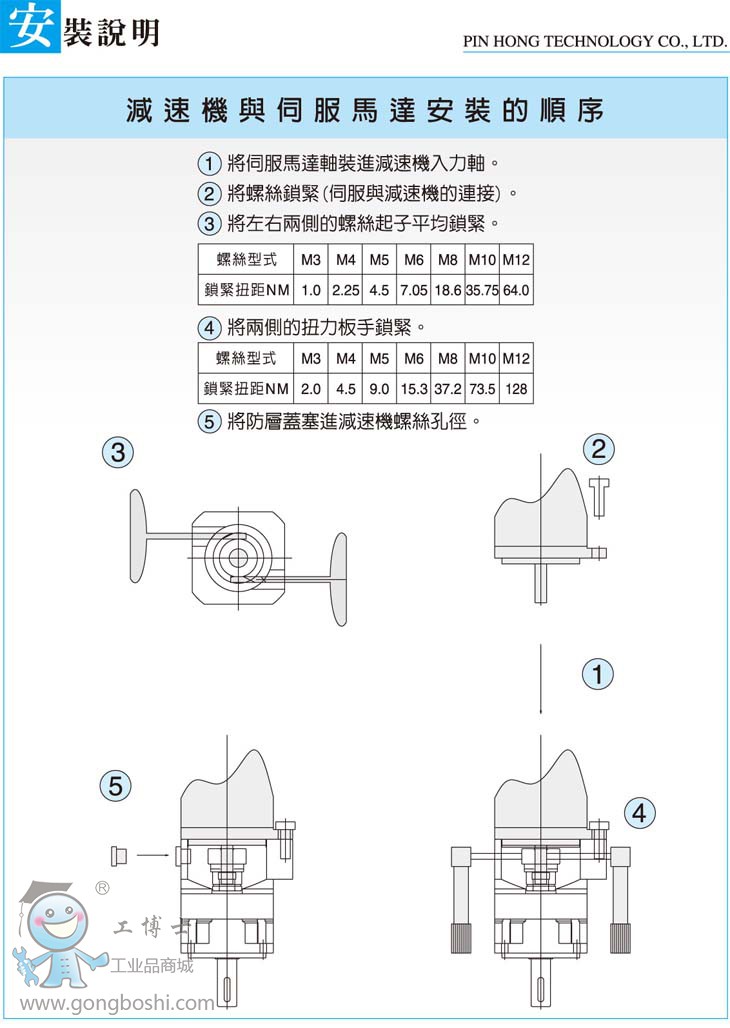 安裝說明

PIN HONG TECHNOLOGY CO., LTD.

減速機與伺服馬達安裝的順序

1 將伺服馬達軸裝進減速機入力軸。
2 將螺絲鎖緊(伺服與減速機的連接)。
3 將左右兩側的螺絲起子平均鎖緊。

| 螺絲型式 | M3 | M4 | M5 | M6 | M8 | M10 | M12 |
|---|---|---|---|---|---|---|---|
| 鎖緊扭距NM | 1.0 | 2.25 | 4.5 | 7.05 | 18.6 | 35.75 | 64.0 |

4 將兩側的扭力板手鎖緊。

| 螺絲型式 | M3 | M4 | M5 | M6 | M8 | M10 | M12 |
|---|---|---|---|---|---|---|---|
| 鎖緊扭距NM | 2.0 | 4.5 | 9.0 | 15.3 | 37.2 | 73.5 | 128 |

5 將防層蓋塞進減速機螺絲孔徑。

3

2

1

5

4

®
工博士
工业品商城
www.gongboshi.com