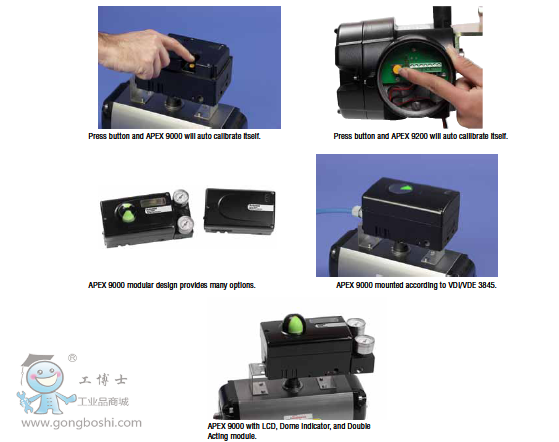 Press button and APEX 9000 will auto calibrate itself.

Press button and APEX 9200 will auto calibrate itself.

APEX 9000 modular design provides many options.

APEX 9000 mounted according to VDI/VDE 3845.

®
工博士
工业品商城
www.gongboshi.com

APEX 9000 with LCD, Dome Indicator, and Double Acting module.