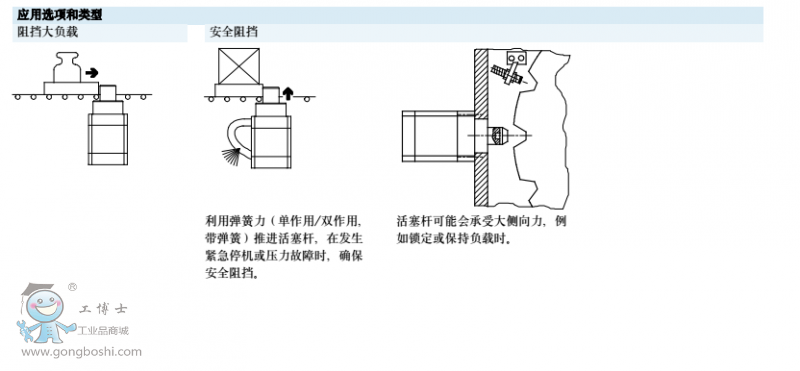 应用选项和类型

阻挡大负载

安全阻挡

利用弹簧力（单作用/双作用，带弹簧）推进活塞杆，在发生紧急停机或压力故障时，确保安全阻挡。

活塞杆可能会承受大侧向力，例如锁定或保持负载时。

®
工博士
工业品商城
www.gongboshi.com