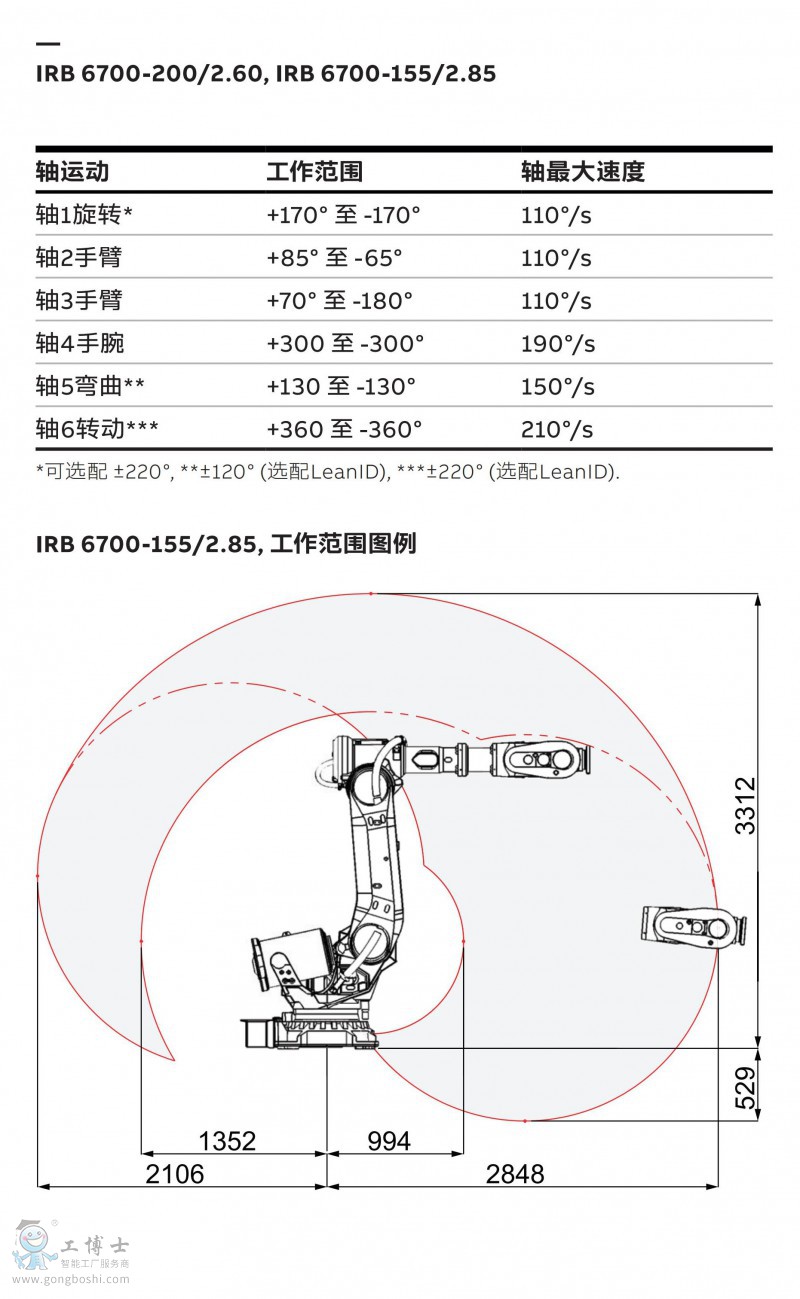 —

IRB 6700-200/2.60, IRB 6700-155/2.85

| 轴运动 | 工作范围 | 轴最大速度 |
|---|---|---|
| 轴1旋转* | +170° 至 -170° | 110°/s |
| 轴2手臂 | +85° 至 -65° | 110°/s |
| 轴3手臂 | +70° 至 -180° | 110°/s |
| 轴4手腕 | +300 至 -300° | 190°/s |
| 轴5弯曲** | +130 至 -130° | 150°/s |
| 轴6转动*** | +360 至 -360° | 210°/s |

*可选配 ±220°, **±120° (选配LeanID), ***±220° (选配LeanID).

IRB 6700-155/2.85, 工作范围图例

3312

529

1352

994

2106

2848

工博士
智能工厂服务商
www.gongboshi.com