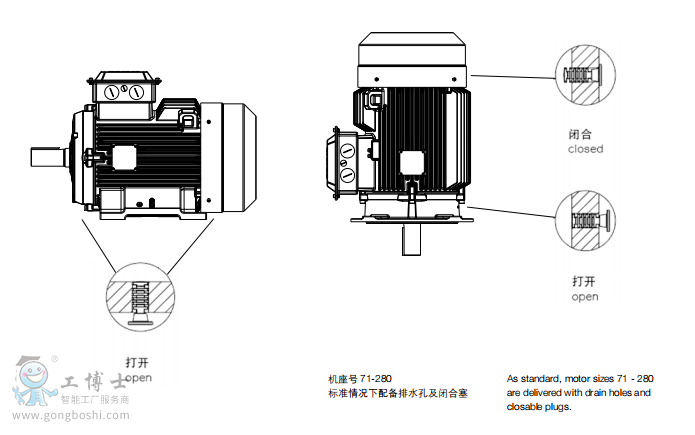 闭合
closed

打开
open

打开
open

工博士
智能工厂服务商
www.gongboshi.com

机座号 71-280
标准情况下配备排水孔及闭合塞

As standard, motor sizes 71 - 280 are delivered with drain holes and closable plugs.