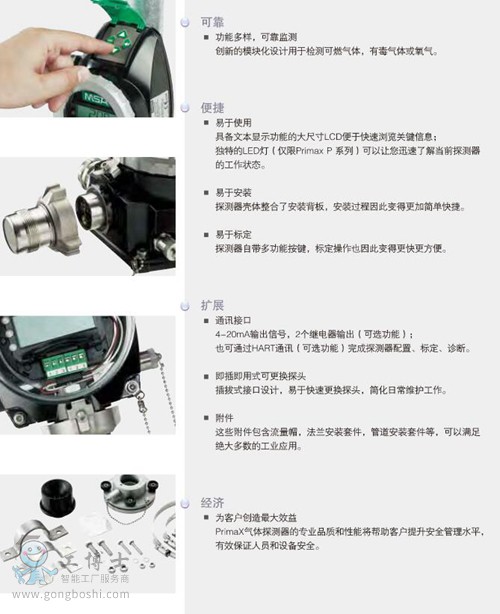 MSA

可靠

■ 功能多样，可靠监测
创新的模块化设计用于检测可燃气体，有毒气体或氧气。

便捷

■ 易于使用
具备文本显示功能的大尺寸LCD便于快速浏览关键信息；
独特的LED灯（仅限Primax P 系列）可以让您迅速了解当前探测器的工作状态。

■ 易于安装
探测器壳体整合了安装背板，安装过程因此变得更加简单快捷。

■ 易于标定
探测器自带多功能按键，标定操作也因此变得更快更方便。

扩展

■ 通讯接口
4-20mA输出信号，2个继电器输出（可选功能）；
也可通过HART通讯（可选功能）完成探测器配置、标定、诊断。

■ 即插即用式可更换探头
插拔式接口设计，易于快速更换探头，简化日常维护工作。

■ 附件
这些附件包含流量帽，法兰安装套件，管道安装套件等，可以满足绝大多数的工业应用。

经济

■ 为客户创造最大效益
PrimaX气体探测器的专业品质和性能将帮助客户提升安全管理水平，有效保证人员和设备安全。

工博士
智能工厂服务商
www.gongboshi.com