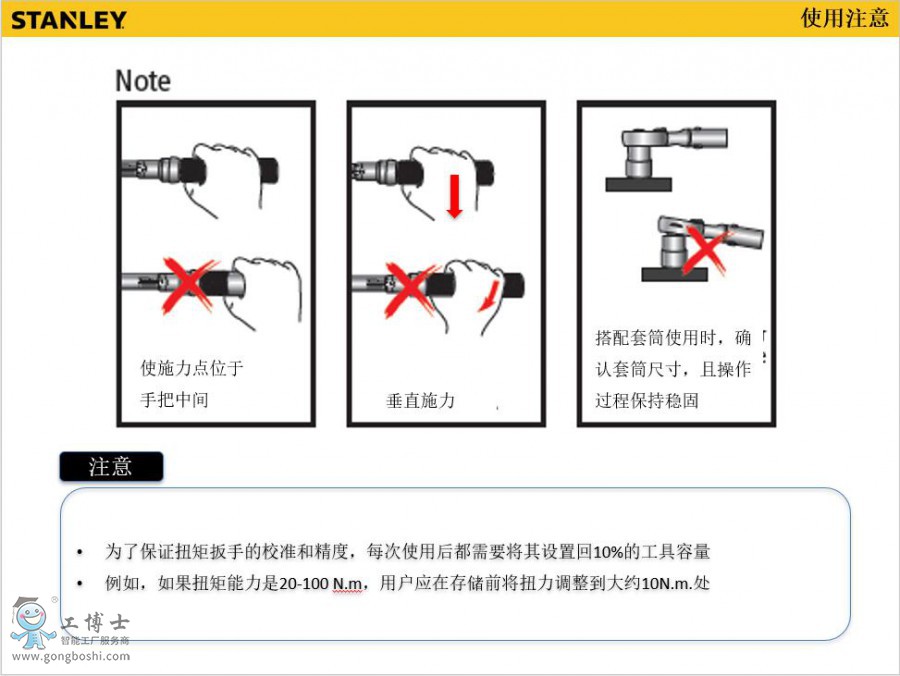 STANLEY

使用注意

Note

使施力点位于手把中间

垂直施力

搭配套筒使用时，确认套筒尺寸，且操作过程保持稳固

注意

• 为了保证扭矩扳手的校准和精度，每次使用后都需要将其设置回10%的工具容量

• 例如，如果扭矩能力是20-100 N.m，用户应在存储前将扭力调整到大约10N.m.处

工博士
智能工厂服务商
www.gongboshi.com