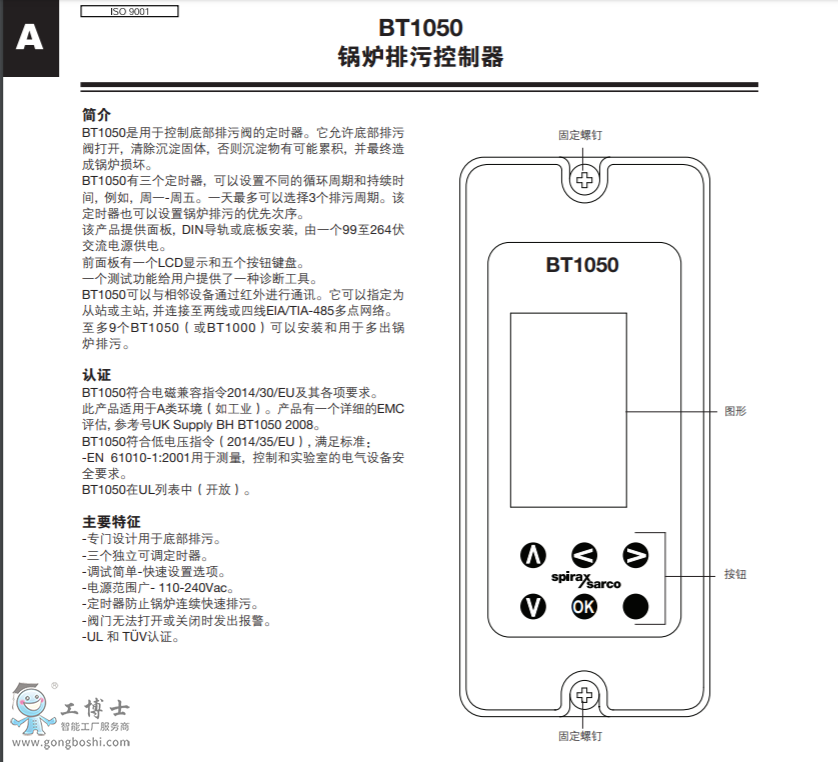 A

ISO 9001

BT1050
锅炉排污控制器

简介
BT1050是用于控制底部排污阀的定时器。它允许底部排污阀打开，清除沉淀固体，否则沉淀物有可能累积，并最终造成锅炉损坏。
BT1050有三个定时器，可以设置不同的循环周期和持续时间，例如，周一-周五。一天最多可以选择3个排污周期。该定时器也可以设置锅炉排污的优先次序。
该产品提供面板，DIN导轨或底板安装，由一个99至264伏交流电源供电。
前面板有一个LCD显示和五个按钮键盘。
一个测试功能给用户提供了一种诊断工具。
BT1050可以与相邻设备通过红外进行通讯。它可以指定为从站或主站，并连接至两线或四线EIA/TIA-485多点网络。
至多9个BT1050（或BT1000）可以安装和用于多出锅炉排污。

认证
BT1050符合电磁兼容指令2014/30/EU及其各项要求。
此产品适用于A类环境（如工业）。产品有一个详细的EMC评估，参考号UK Supply BH BT1050 2008。
BT1050符合低电压指令（2014/35/EU），满足标准：
-EN 61010-1:2001用于测量，控制和实验室的电气设备安全要求。
BT1050在UL列表中（开放）。

主要特征
-专门设计用于底部排污。
-三个独立可调定时器。
-调试简单-快速设置选项。
-电源范围广- 110-240Vac。
-定时器防止锅炉连续快速排污。
-阀门无法打开或关闭时发出报警。
-UL 和 TÜV认证。

固定螺钉

BT1050

图形

spirax sarco

OK

按钮

固定螺钉

工博士
智能工厂服务商
www.gongboshi.com