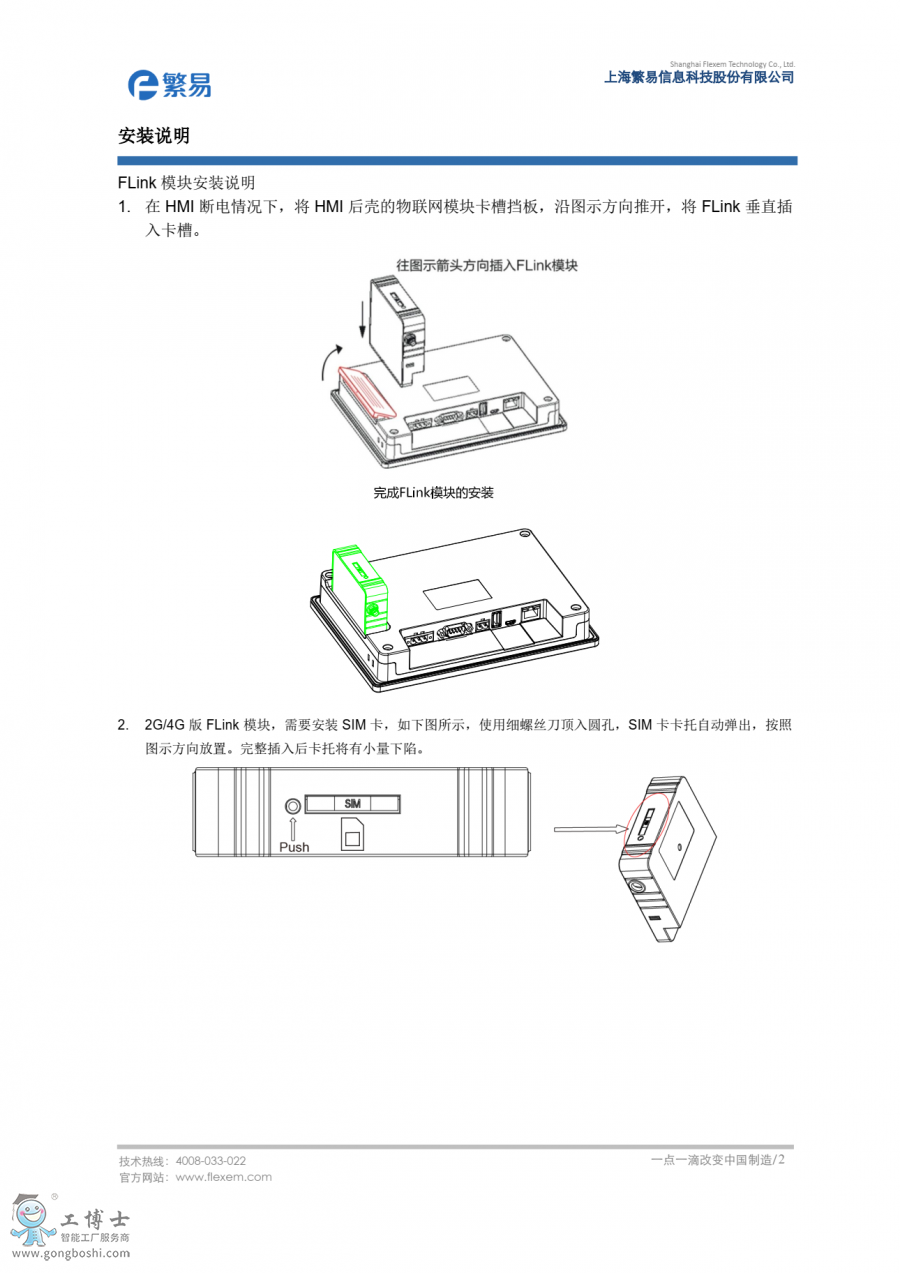 繁易

Shanghai Flexem Technology Co., Ltd.
上海繁易信息科技股份有限公司

安装说明

FLink 模块安装说明

1. 在 HMI 断电情况下，将 HMI 后壳的物联网模块卡槽挡板，沿图示方向推开，将 FLink 垂直插入卡槽。

往图示箭头方向插入FLink模块

完成FLink模块的安装

2. 2G/4G 版 FLink 模块，需要安装 SIM 卡，如下图所示，使用细螺丝刀顶入圆孔，SIM 卡卡托自动弹出，按照图示方向放置。完整插入后卡托将有小量下陷。

SIM

Push

技术热线：4008-033-022
官方网站：www.flexem.com

一点一滴改变中国制造/2

工博士
智能工厂服务商
www.gongboshi.com