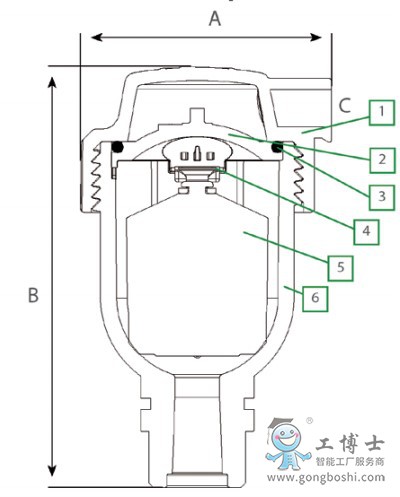 A

C

1

2

3

4

5

6

B

®
工博士
智能工厂服务商
www.gongboshi.com