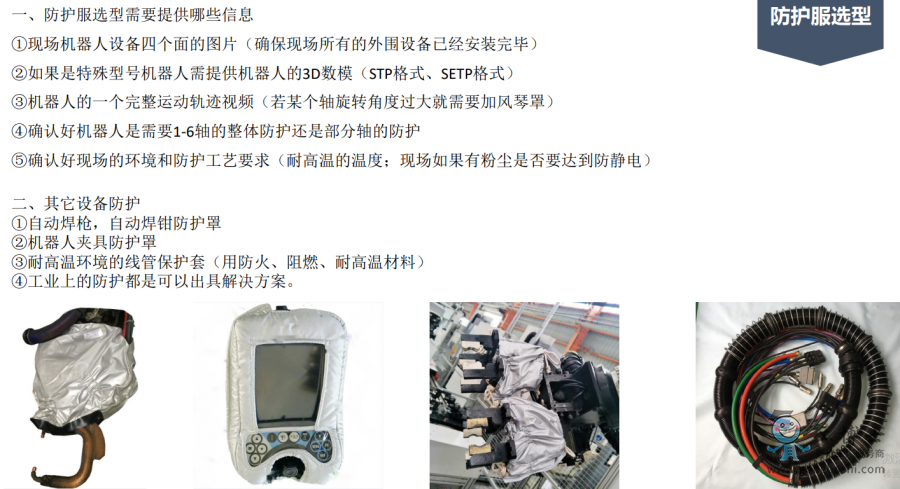 防护服选型

一、防护服选型需要提供哪些信息

①现场机器人设备四个面的图片（确保现场所有的外围设备已经安装完毕）

②如果是特殊型号机器人需提供机器人的3D数模（STP格式、SETP格式）

③机器人的一个完整运动轨迹视频（若某个轴旋转角度过大就需要加风琴罩）

④确认好机器人是需要1-6轴的整体防护还是部分轴的防护

⑤确认好现场的环境和防护工艺要求（耐高温的温度；现场如果有粉尘是否要达到防静电）

二、其它设备防护
①自动焊枪，自动焊钳防护罩
②机器人夹具防护罩
③耐高温环境的线管保护套（用防火、阻燃、耐高温材料）
④工业上的防护都是可以出具解决方案。