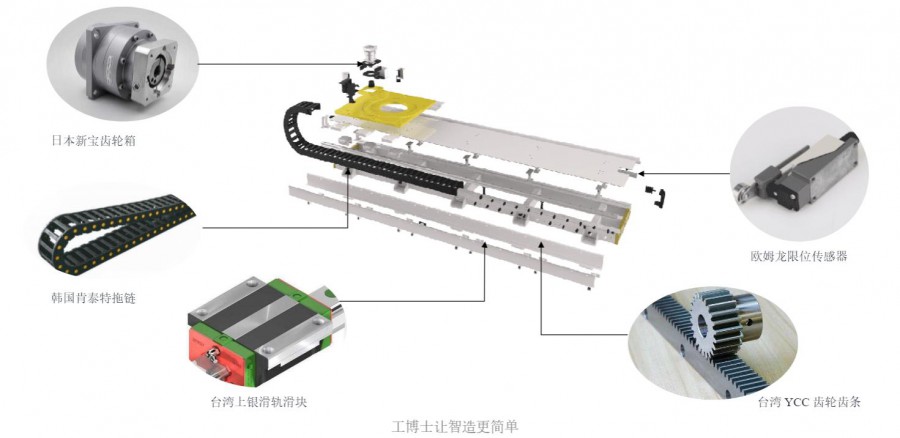 日本新宝齿轮箱

韩国肯泰特拖链

台湾上银滑轨滑块

欧姆龙限位传感器

台湾 YCC 齿轮齿条

工博士让智造更简单