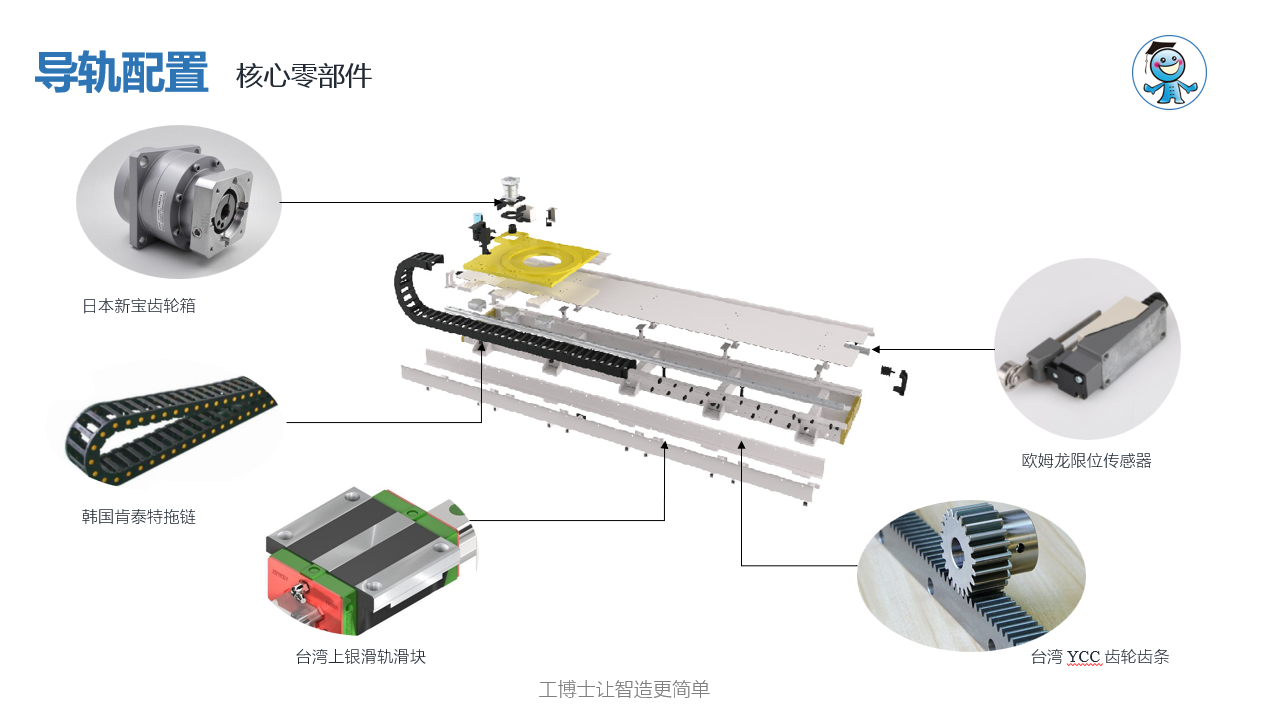 导轨配置 核心零部件

日本新宝齿轮箱

韩国肯泰特拖链

台湾上银滑轨滑块

欧姆龙限位传感器

台湾 YCC 齿轮齿条

工博士让智造更简单