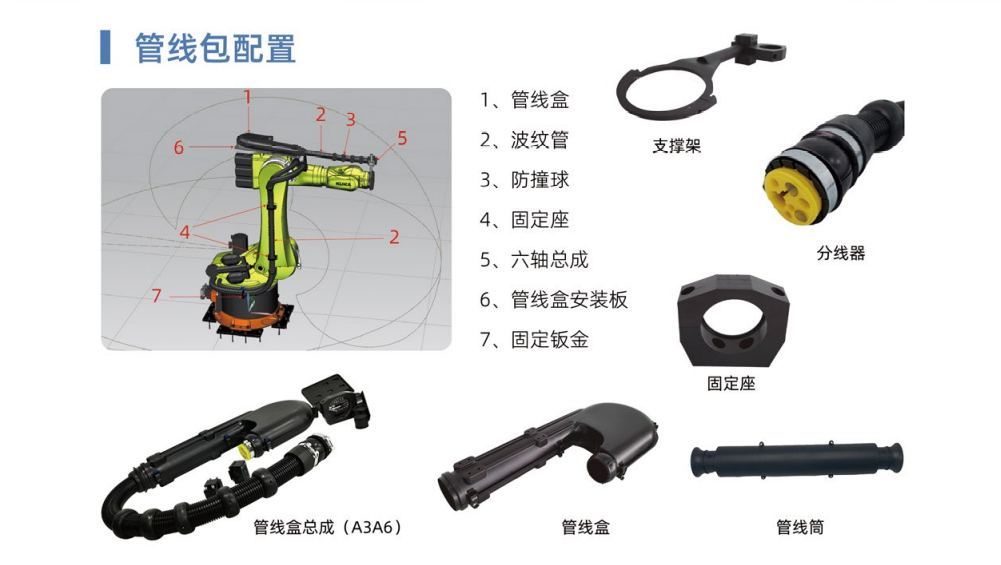 管线包配置

1
2
3
5
6
4
2
7
KUKA

1、管线盒
2、波纹管
3、防撞球
4、固定座
5、六轴总成
6、管线盒安装板
7、固定钣金

支撑架

分线器

固定座

管线盒总成（A3A6）

管线盒

管线筒