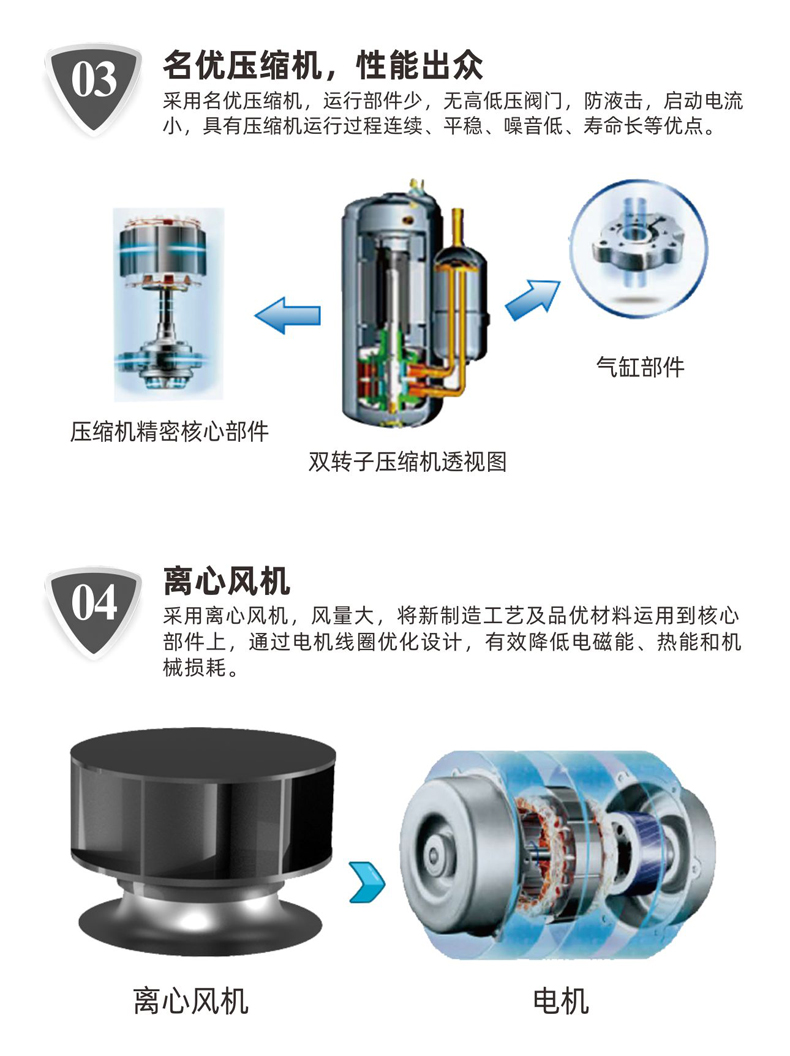 03

名优压缩机，性能出众

采用名优压缩机，运行部件少，无高低压阀门，防液击，启动电流小，具有压缩机运行过程连续、平稳、噪音低、寿命长等优点。

压缩机精密核心部件

双转子压缩机透视图

气缸部件

04

离心风机

采用离心风机，风量大，将新制造工艺及品优材料运用到核心部件上，通过电机线圈优化设计，有效降低电磁能、热能和机械损耗。

离心风机

电机