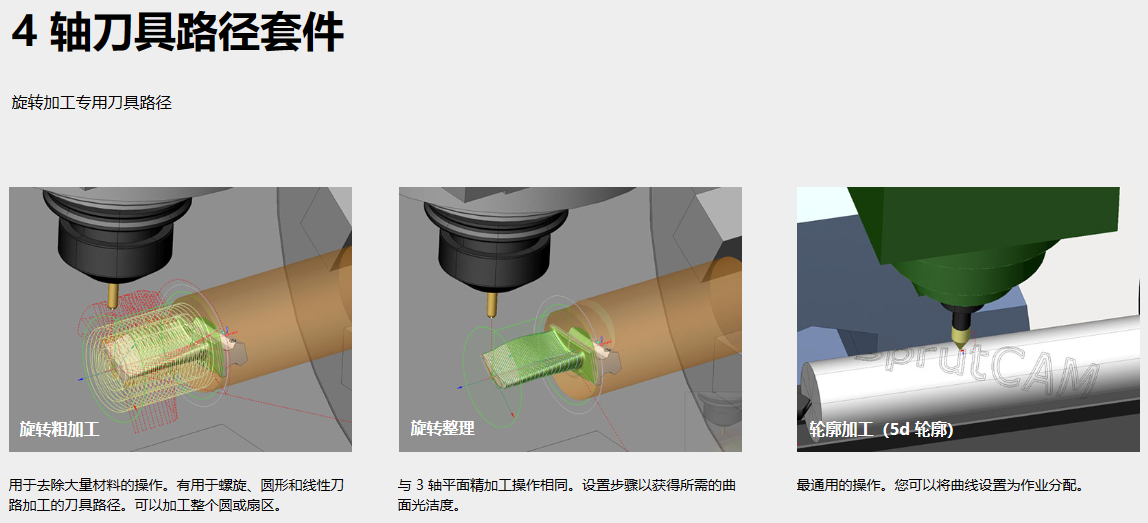 4 轴刀具路径套件

旋转加工专用刀具路径

旋转粗加工

用于去除大量材料的操作。有用于螺旋、圆形和线性刀路加工的刀具路径。可以加工整个圆或扇区。

旋转整理

与 3 轴平面精加工操作相同。设置步骤以获得所需的曲面光洁度。

SprutCAM

轮廓加工（5d 轮廓）

最通用的操作。您可以将曲线设置为作业分配。