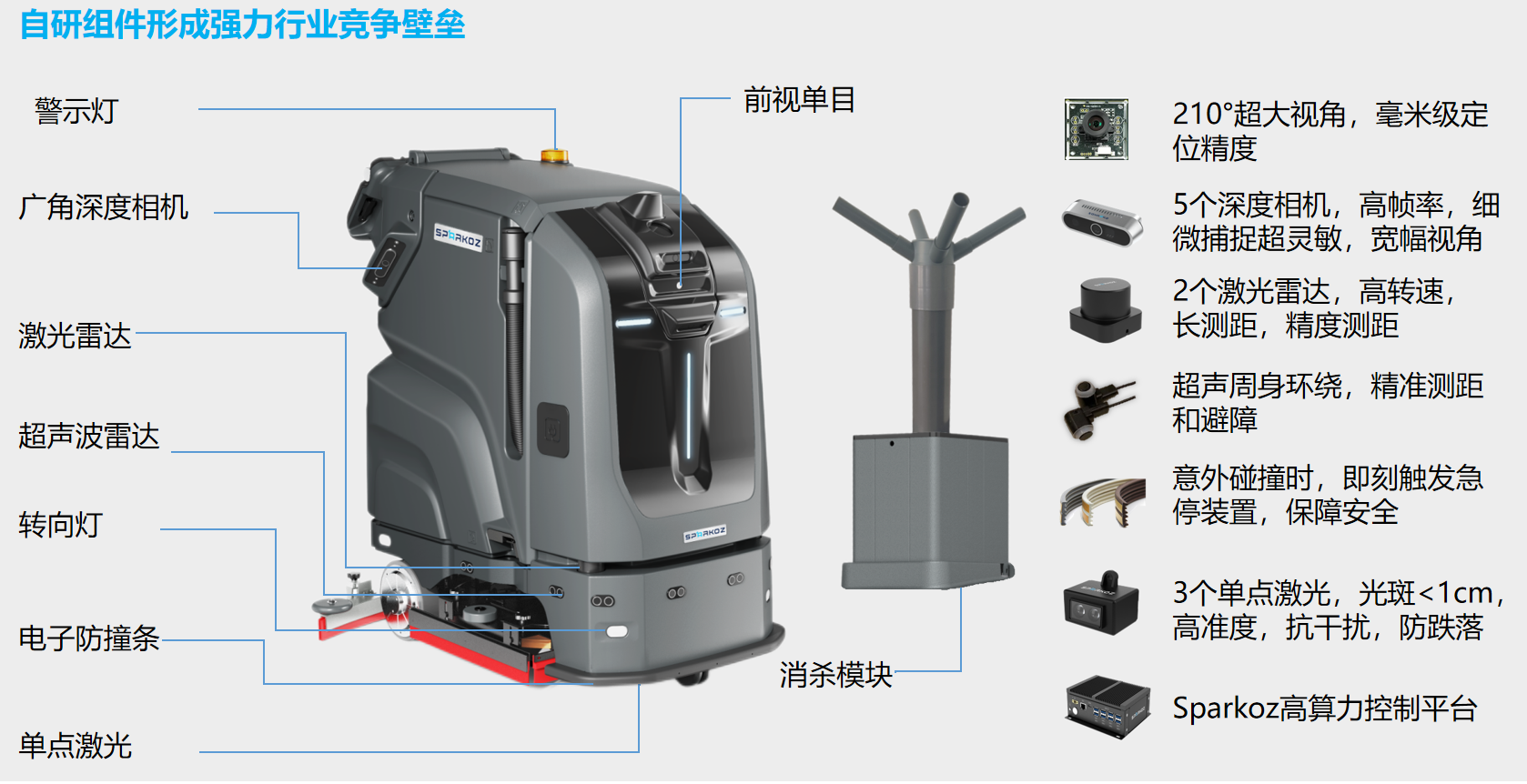 自研组件形成强力行业竞争壁垒

警示灯

广角深度相机

激光雷达

超声波雷达

转向灯

电子防撞条

单点激光

前视单目

SPARKOZ

SPARKOZ

消杀模块

210°超大视角，毫米级定位精度

5个深度相机，高帧率，细微捕捉超灵敏，宽幅视角

2个激光雷达，高转速，长测距，精度测距

超声周身环绕，精准测距和避障

意外碰撞时，即刻触发急停装置，保障安全

3个单点激光，光斑<1cm，高准度，抗干扰，防跌落

Sparkoz高算力控制平台