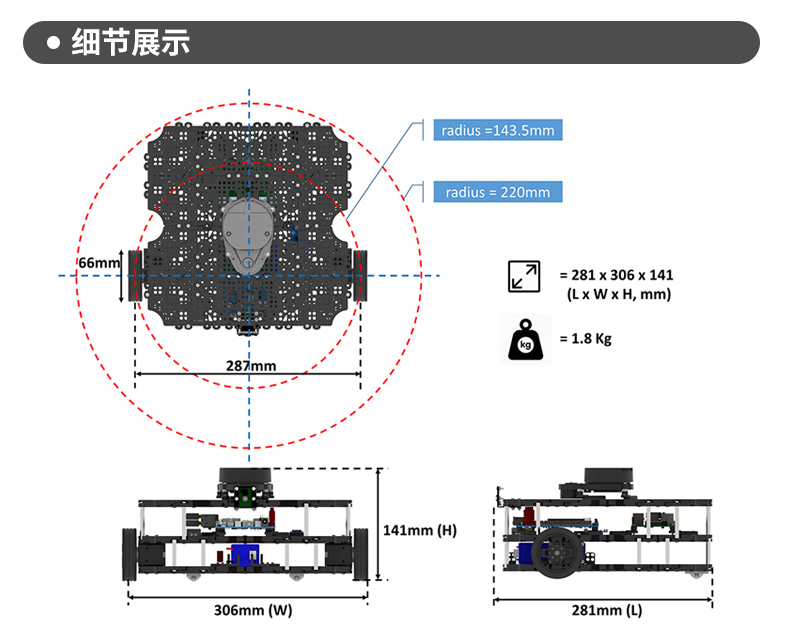 ● 细节展示

radius =143.5mm

radius = 220mm

66mm

287mm

= 281 x 306 x 141
(L x W x H, mm)

kg

= 1.8 Kg

141mm (H)

306mm (W)

281mm (L)