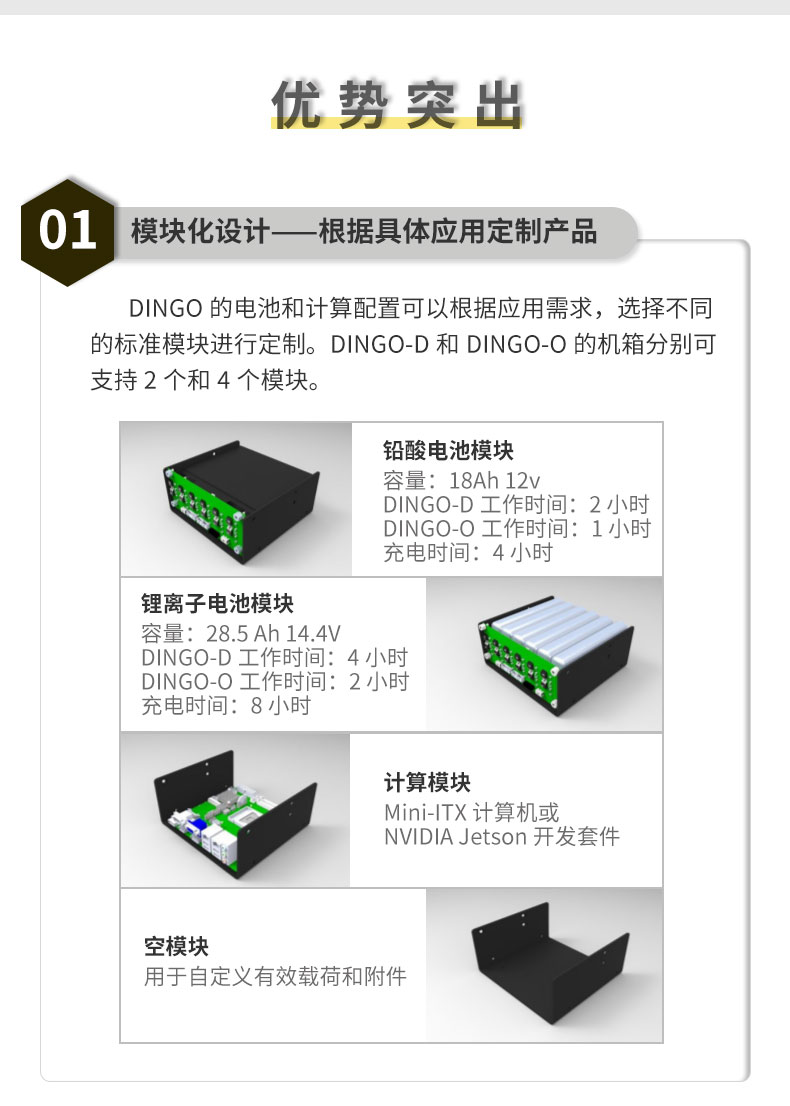 优势突出

01 模块化设计——根据具体应用定制产品

DINGO 的电池和计算配置可以根据应用需求，选择不同的标准模块进行定制。DINGO-D 和 DINGO-O 的机箱分别可支持 2 个和 4 个模块。

铅酸电池模块
容量：18Ah 12v
DINGO-D 工作时间：2 小时
DINGO-O 工作时间：1 小时
充电时间：4 小时

锂离子电池模块
容量：28.5 Ah 14.4V
DINGO-D 工作时间：4 小时
DINGO-O 工作时间：2 小时
充电时间：8 小时

计算模块
Mini-ITX 计算机或
NVIDIA Jetson 开发套件

空模块
用于自定义有效载荷和附件