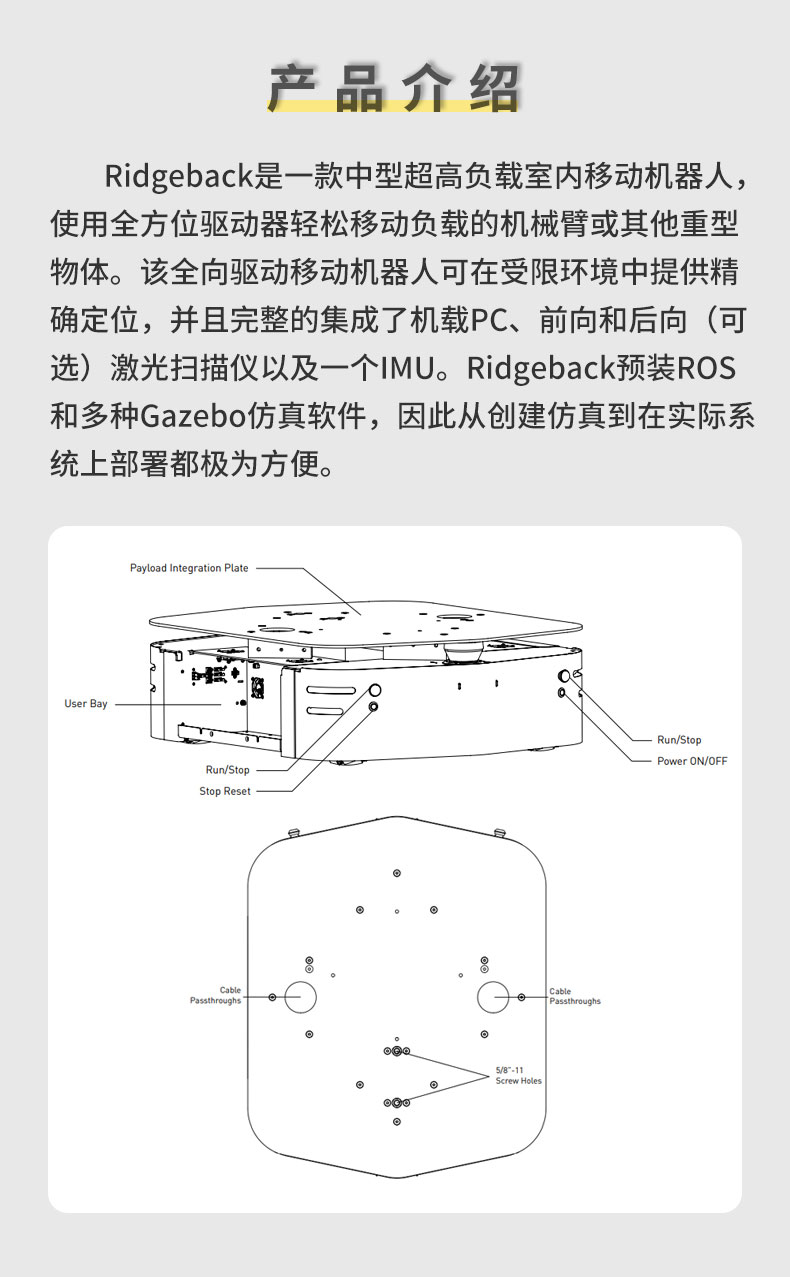 产品介绍

Ridgeback是一款中型超高负载室内移动机器人，使用全方位驱动器轻松移动负载的机械臂或其他重型物体。该全向驱动移动机器人可在受限环境中提供精确定位，并且完整的集成了机载PC、前向和后向（可选）激光扫描仪以及一个IMU。Ridgeback预装ROS和多种Gazebo仿真软件，因此从创建仿真到在实际系统上部署都极为方便。

Payload Integration Plate
User Bay
Run/Stop
Stop Reset
Run/Stop
Power ON/OFF

Cable Passthroughs
Cable Passthroughs
5/8"-11 Screw Holes