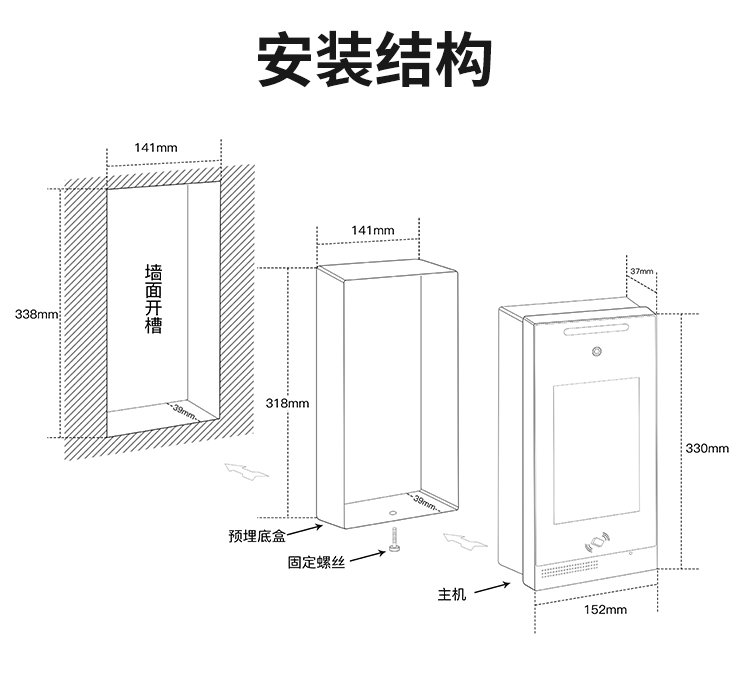 安装结构

141mm

338mm

墙面开槽

39mm

141mm

318mm

39mm

预埋底盒

固定螺丝

37mm

330mm

主机

152mm