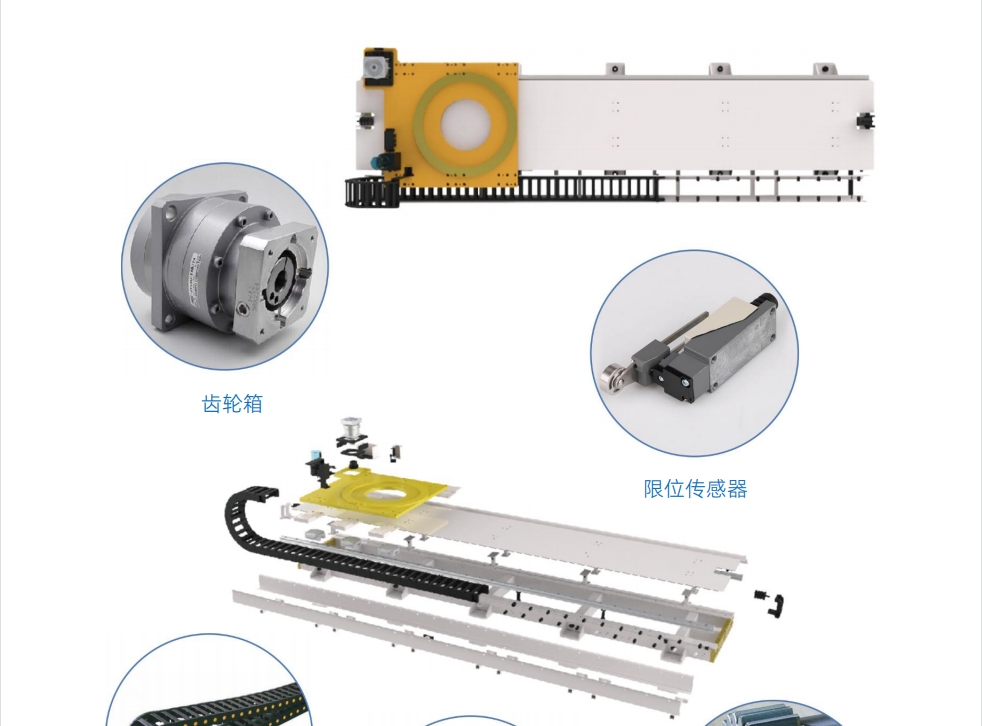 齿轮箱

限位传感器