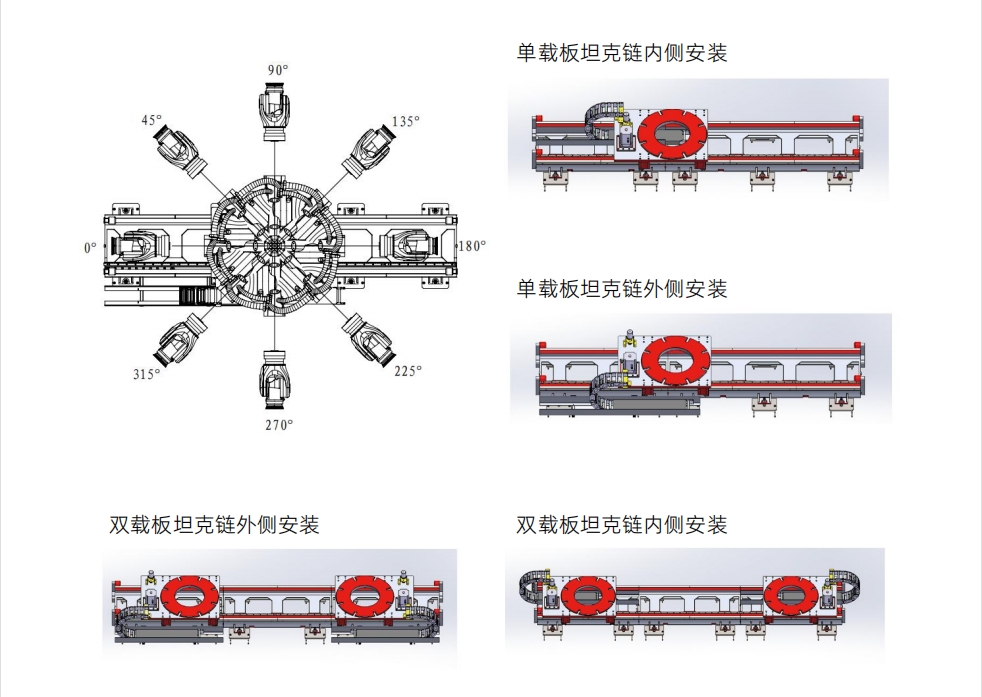 90°
45°
135°
0°
180°
315°
225°
270°

单载板坦克链内侧安装

单载板坦克链外侧安装

双载板坦克链外侧安装

双载板坦克链内侧安装