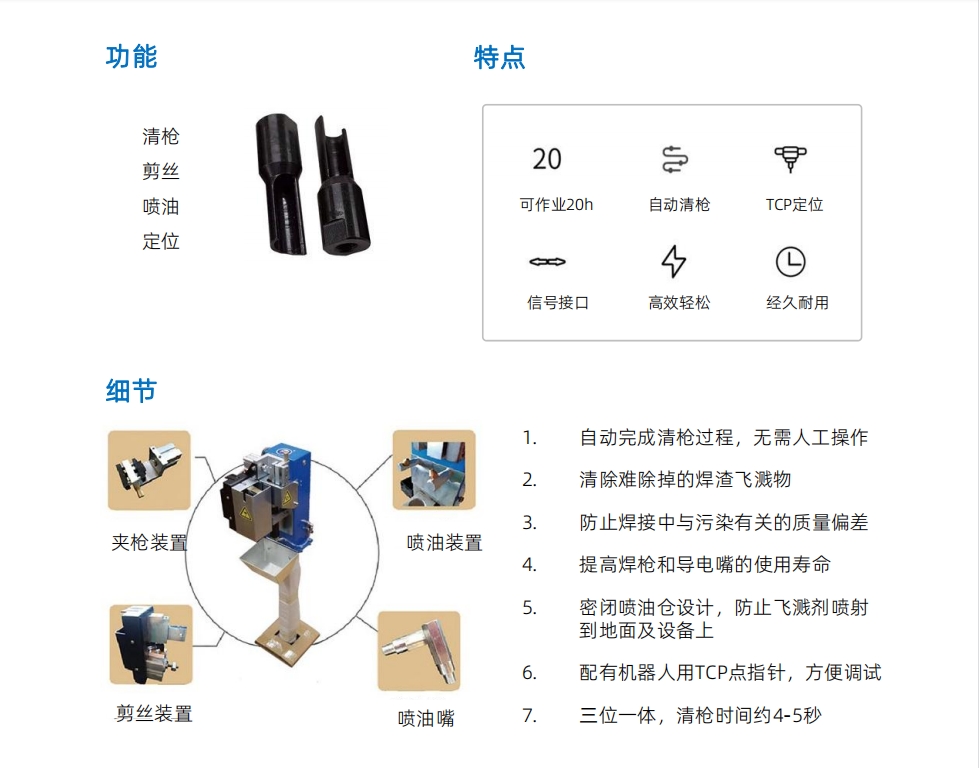 功能

清枪
剪丝
喷油
定位

特点

20
可作业20h

自动清枪

TCP定位

信号接口

高效轻松

经久耐用

细节

夹枪装置

喷油装置

剪丝装置

喷油嘴

1. 自动完成清枪过程，无需人工操作
2. 清除难除掉的焊渣飞溅物
3. 防止焊接中与污染有关的质量偏差
4. 提高焊枪和导电嘴的使用寿命
5. 密闭喷油仓设计，防止飞溅剂喷射到地面及设备上
6. 配有机器人用TCP点指针，方便调试
7. 三位一体，清枪时间约4-5秒