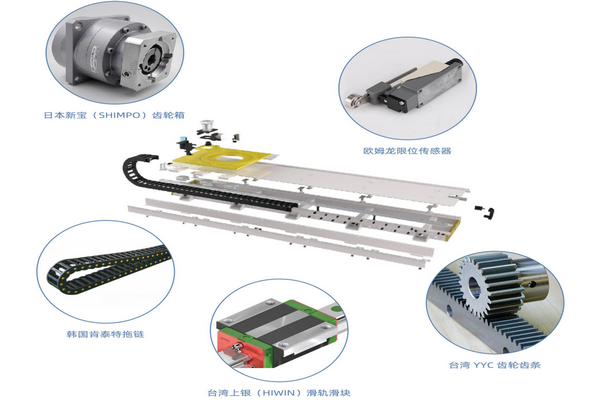 日本新宝（SHIMPO）齿轮箱

欧姆龙限位传感器

韩国肯泰特拖链

台湾上银（HIWIN）滑轨滑块

台湾 YYC 齿轮齿条