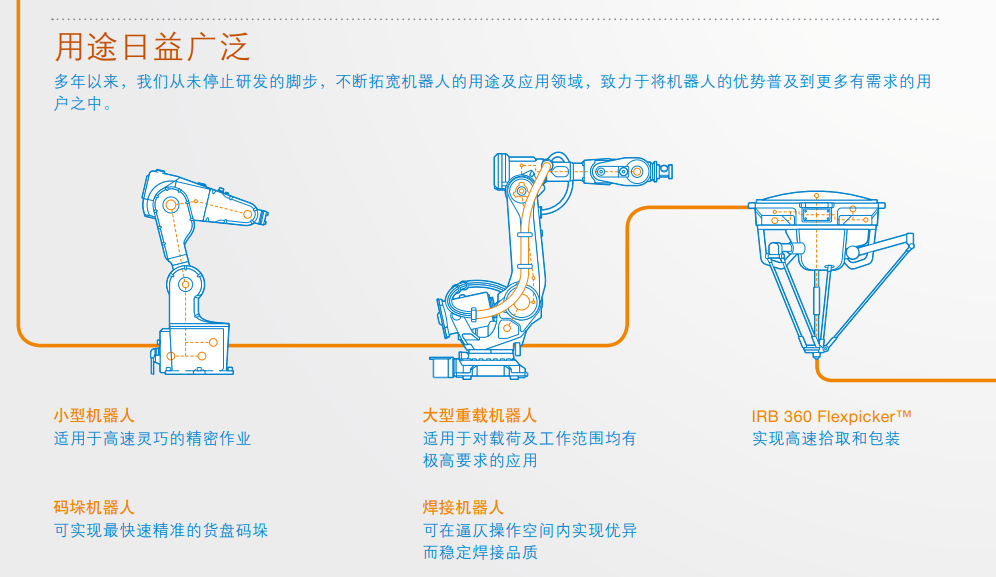 用途日益广泛
多年以来，我们从未停止研发的脚步，不断拓宽机器人的用途及应用领域，致力于将机器人的优势普及到更多有需求的用户之中。

小型机器人
适用于高速灵巧的精密作业

码垛机器人
可实现最快速精准的货盘码垛

大型重载机器人
适用于对载荷及工作范围均有极高要求的应用

焊接机器人
可在逼仄操作空间内实现优异而稳定焊接品质

IRB 360 Flexpicker™
实现高速拾取和包装