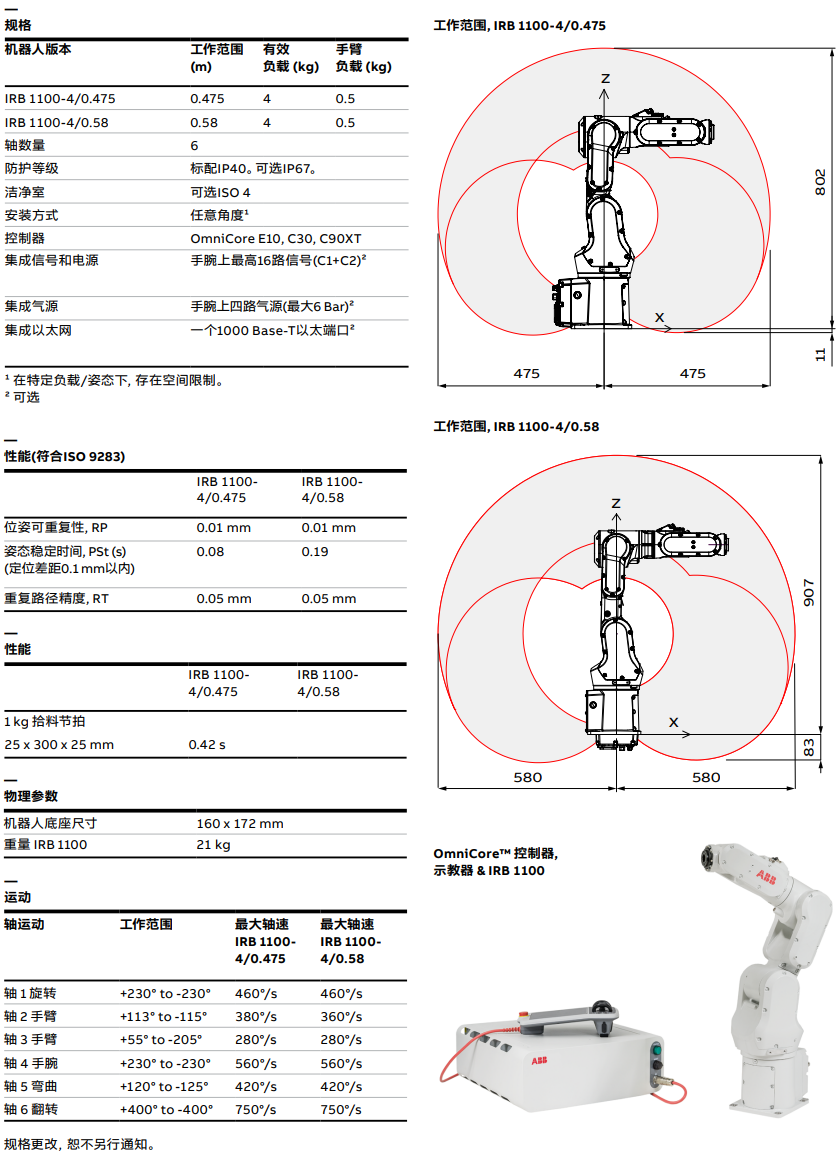 规格

| 机器人版本 | 工作范围 (m) | 有效负载 (kg) | 手臂负载 (kg) |
|---|---|---|---|
| IRB 1100-4/0.475 | 0.475 | 4 | 0.5 |
| IRB 1100-4/0.58 | 0.58 | 4 | 0.5 |
| 轴数量 | 6 | | |
| 防护等级 | 标配IP40。可选IP67。 | | |
| 洁净室 | 可选ISO 4 | | |
| 安装方式 | 任意角度¹ | | |
| 控制器 | OmniCore E10, C30, C90XT | | |
| 集成信号和电源 | 手腕上最高16路信号(C1+C2)² | | |
| 集成气源 | 手腕上四路气源(最大6 Bar)² | | |
| 集成以太网 | 一个1000 Base-T以太端口² | | |

¹ 在特定负载/姿态下, 存在空间限制。
² 可选

性能(符合ISO 9283)

| | IRB 1100-4/0.475 | IRB 1100-4/0.58 |
|---|---|---|
| 位姿可重复性, RP | 0.01 mm | 0.01 mm |
| 姿态稳定时间, PSt (s) (定位差距0.1 mm以内) | 0.08 | 0.19 |
| 重复路径精度, RT | 0.05 mm | 0.05 mm |

性能

| | IRB 1100-4/0.475 | IRB 1100-4/0.58 |
|---|---|---|
| 1 kg 拾料节拍 | | |
| 25 x 300 x 25 mm | 0.42 s | |

物理参数

| 机器人底座尺寸 | 160 x 172 mm |
|---|---|
| 重量 IRB 1100 | 21 kg |

运动

| 轴运动 | 工作范围 | 最大轴速 IRB 1100-4/0.475 | 最大轴速 IRB 1100-4/0.58 |
|---|---|---|---|
| 轴 1 旋转 | +230° to -230° | 460°/s | 460°/s |
| 轴 2 手臂 | +113° to -115° | 380°/s | 360°/s |
| 轴 3 手臂 | +55° to -205° | 280°/s | 280°/s |
| 轴 4 手腕 | +230° to -230° | 560°/s | 560°/s |
| 轴 5 弯曲 | +120° to -125° | 420°/s | 420°/s |
| 轴 6 翻转 | +400° to -400° | 750°/s | 750°/s |

规格更改, 恕不另行通知。

工作范围, IRB 1100-4/0.475

Z
X
802
11
475
475

工作范围, IRB 1100-4/0.58

Z
X
907
83
580
580

OmniCore™ 控制器, 示教器 & IRB 1100

ABB
ABB