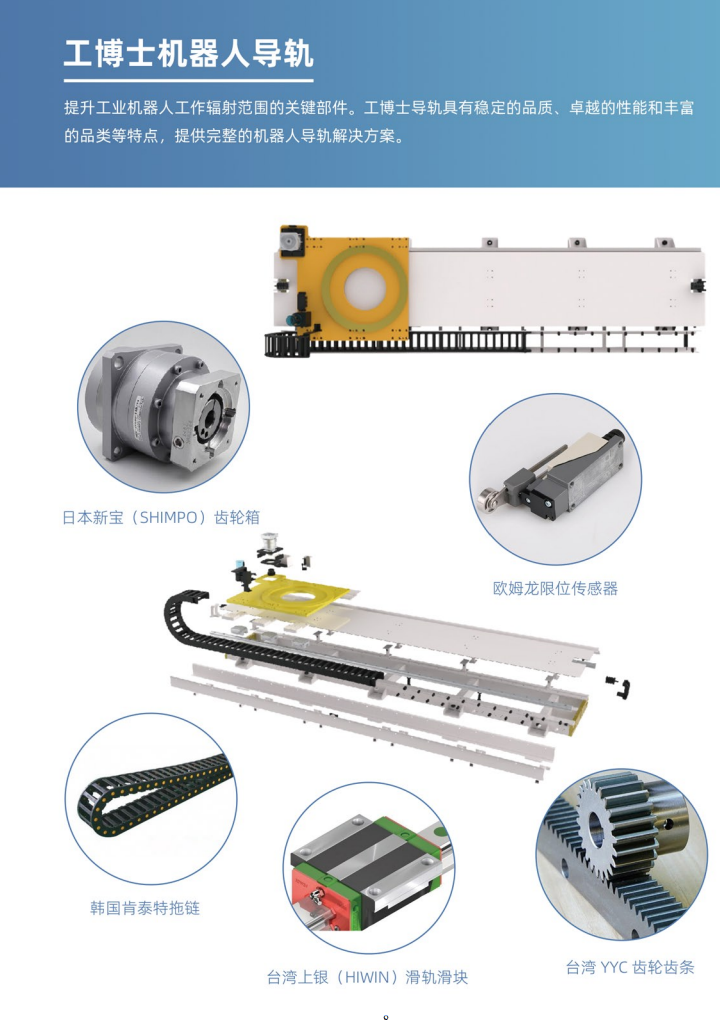 工博士机器人导轨

提升工业机器人工作辐射范围的关键部件。工博士导轨具有稳定的品质、卓越的性能和丰富的品类等特点，提供完整的机器人导轨解决方案。

日本新宝（SHIMPO）齿轮箱

欧姆龙限位传感器

韩国肯泰特拖链

台湾上银（HIWIN）滑轨滑块

台湾 YYC 齿轮齿条

8