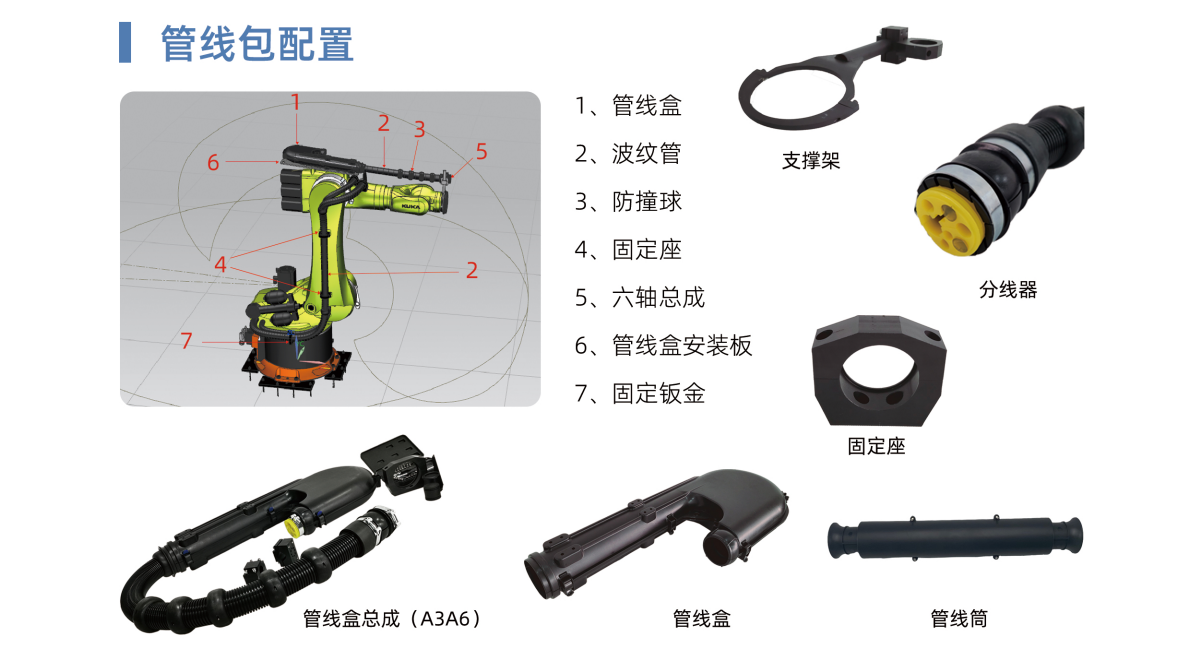 管线包配置

1
2
3
5
6
KUKA
4
2
7

1、管线盒
2、波纹管
3、防撞球
4、固定座
5、六轴总成
6、管线盒安装板
7、固定钣金

支撑架

分线器

固定座

管线盒总成（A3A6）

管线盒

管线筒