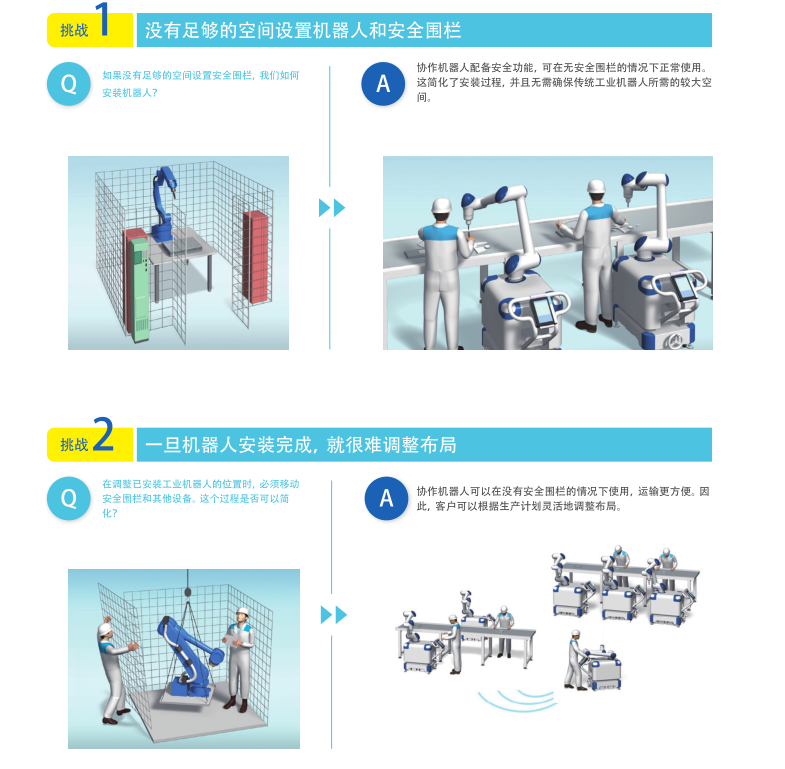 挑战 1 没有足够的空间设置机器人和安全围栏

Q 如果没有足够的空间设置安全围栏，我们如何安装机器人？

A 协作机器人配备安全功能，可在无安全围栏的情况下正常使用。这简化了安装过程，并且无需确保传统工业机器人所需的较大空间。

挑战 2 一旦机器人安装完成，就很难调整布局

Q 在调整已安装工业机器人的位置时，必须移动安全围栏和其他设备。这个过程是否可以简化？

A 协作机器人可以在没有安全围栏的情况下使用，运输更方便。因此，客户可以根据生产计划灵活地调整布局。