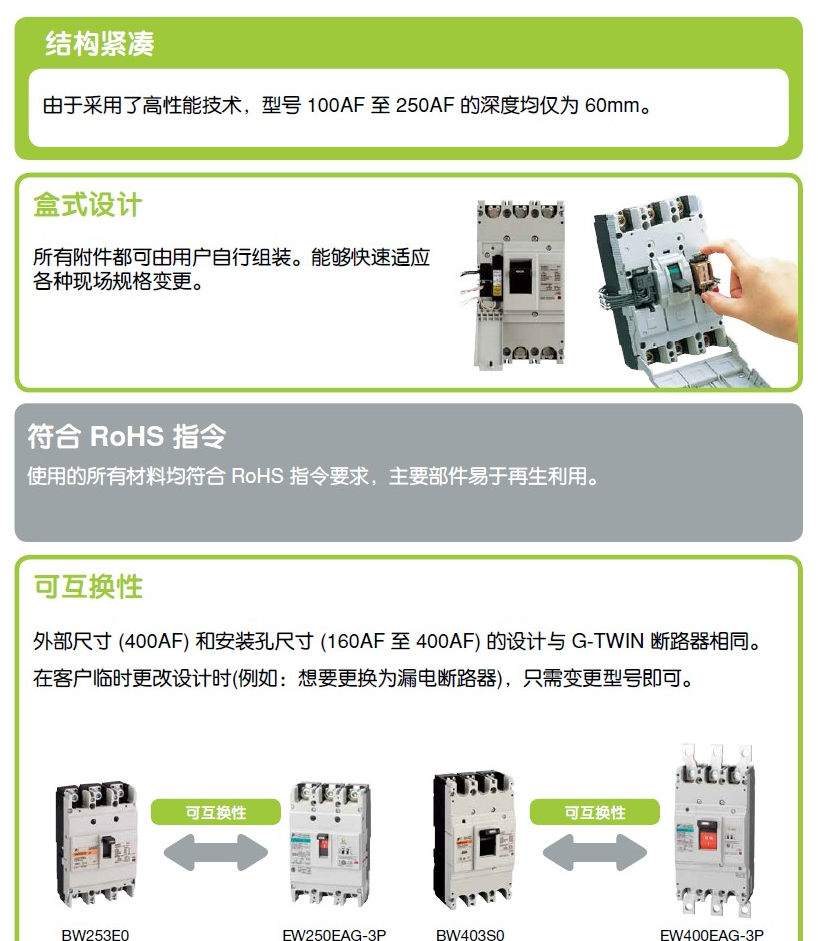 结构紧凑

由于采用了高性能技术，型号 100AF 至 250AF 的深度均仅为 60mm。

盒式设计

所有附件都可由用户自行组装。能够快速适应各种现场规格变更。

符合 RoHS 指令

使用的所有材料均符合 RoHS 指令要求，主要部件易于再生利用。

可互换性

外部尺寸 (400AF) 和安装孔尺寸 (160AF 至 400AF) 的设计与 G-TWIN 断路器相同。

在客户临时更改设计时(例如：想要更换为漏电断路器)，只需变更型号即可。

可互换性

可互换性

BW253E0

EW250EAG-3P

BW403S0

EW400EAG-3P